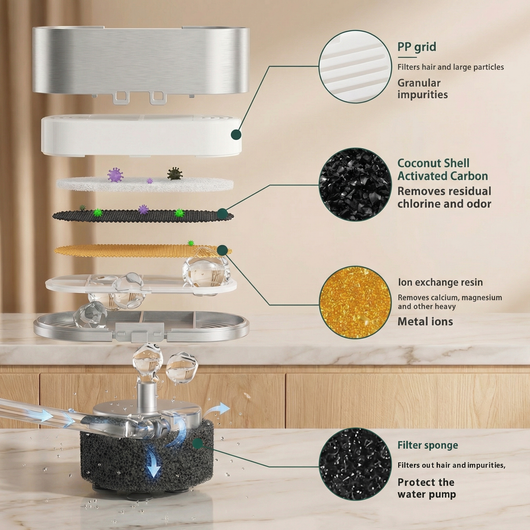 PP grid
Filters hair and large particles
Granular impurities

Coconut Shell Activated Carbon
Removes residual chlorine and odor

Ion exchange resin
Removes calcium, magnesium and other heavy
Metal ions

Filter sponge
Filters out hair and impurities,
Protect the water pump